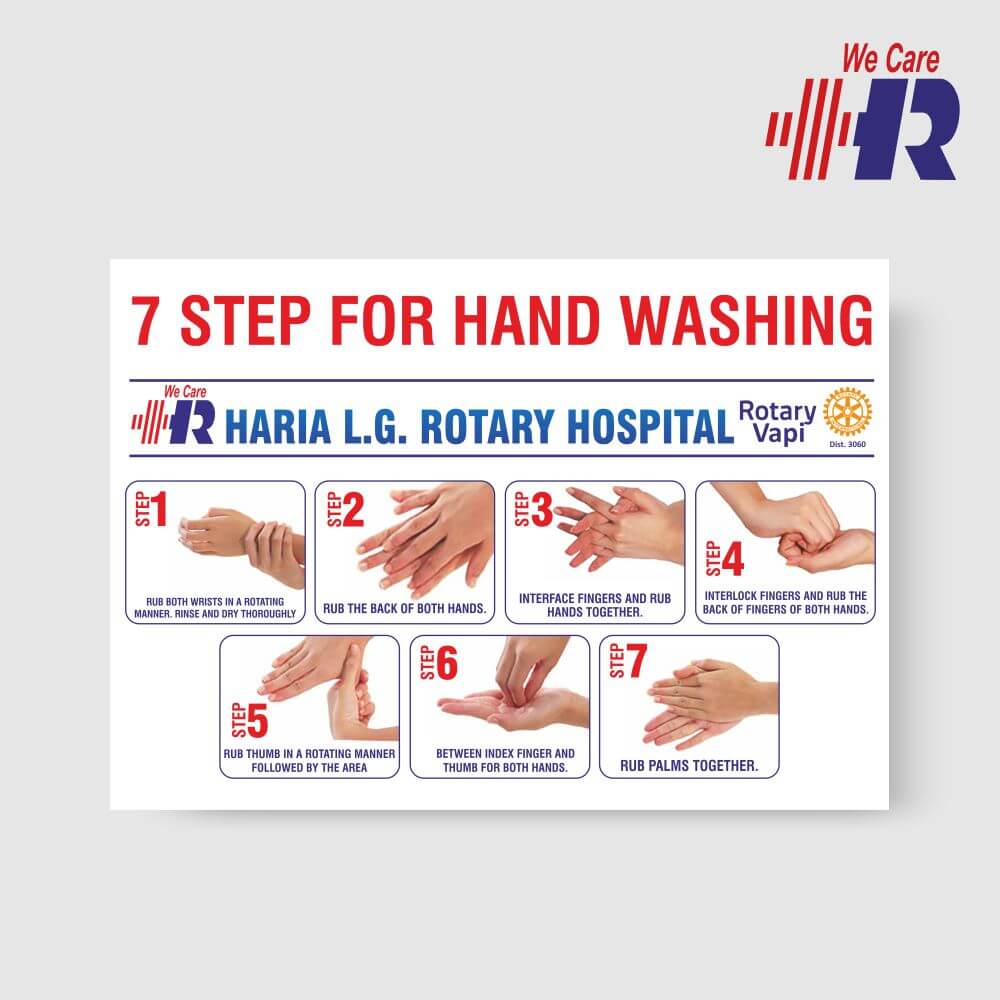 We Care
R

7 STEP FOR HAND WASHING

We Care
R HARIA L.G. ROTARY HOSPITAL Rotary Vapi Dist. 3060

STEP 1
RUB BOTH WRISTS IN A ROTATING MANNER. RINSE AND DRY THOROUGHLY

STEP 2
RUB THE BACK OF BOTH HANDS.

STEP 3
INTERFACE FINGERS AND RUB HANDS TOGETHER.

STEP 4
INTERLOCK FINGERS AND RUB THE BACK OF FINGERS OF BOTH HANDS.

STEP 5
RUB THUMB IN A ROTATING MANNER FOLLOWED BY THE AREA

STEP 6
BETWEEN INDEX FINGER AND THUMB FOR BOTH HANDS.

STEP 7
RUB PALMS TOGETHER.